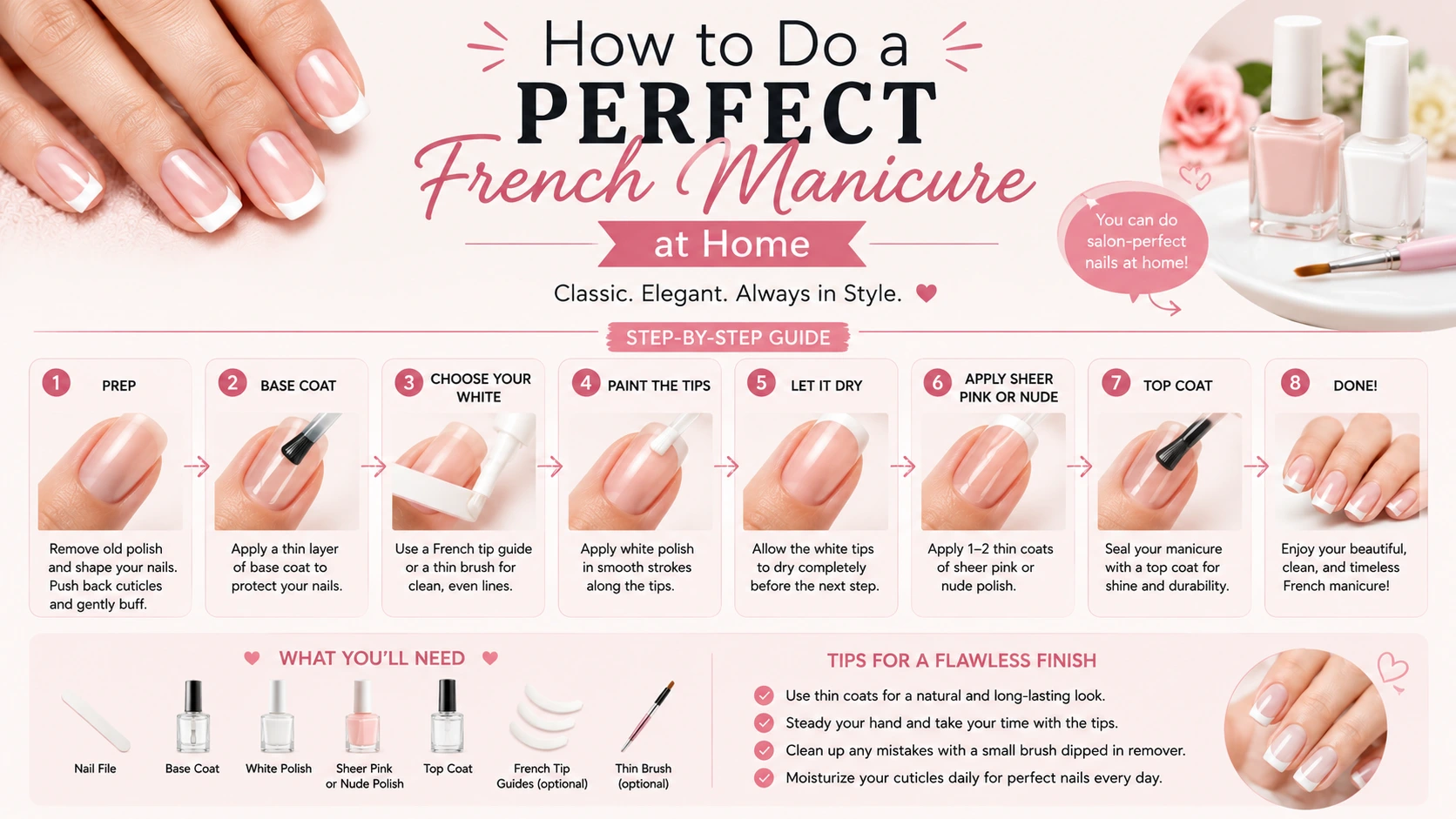 How to Do a PERFECT French Manicure at Home

Classic. Elegant. Always in Style.

You can do salon-perfect nails at home!

STEP-BY-STEP GUIDE

1 PREP
Remove old polish and shape your nails. Push back cuticles and gently buff.

2 BASE COAT
Apply a thin layer of base coat to protect your nails.

3 CHOOSE YOUR WHITE
Use a French tip guide or a thin brush for clean, even lines.

4 PAINT THE TIPS
Apply white polish in smooth strokes along the tips.

5 LET IT DRY
Allow the white tips to dry completely before the next step.

6 APPLY SHEER PINK OR NUDE
Apply 1–2 thin coats of sheer pink or nude polish.

7 TOP COAT
Seal your manicure with a top coat for shine and durability.

8 DONE!
Enjoy your beautiful, clean, and timeless French manicure!

WHAT YOU'LL NEED
Nail File
Base Coat
White Polish
Sheer Pink or Nude Polish
Top Coat
French Tip Guides (optional)
Thin Brush (optional)

TIPS FOR A FLAWLESS FINISH
Use thin coats for a natural and long-lasting look.
Steady your hand and take your time with the tips.
Clean up any mistakes with a small brush dipped in remover.
Moisturize your cuticles daily for perfect nails every day.